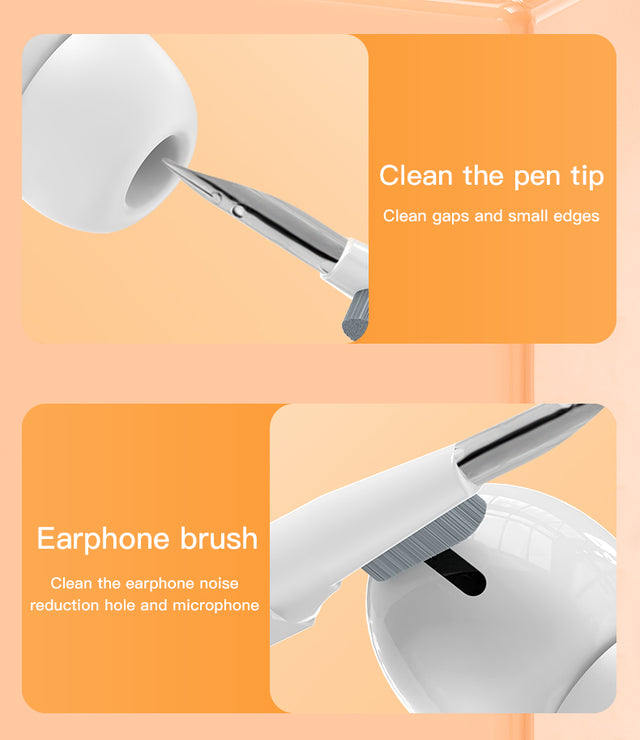 Clean the pen tip

Clean gaps and small edges

Earphone brush

Clean the earphone noise reduction hole and microphone