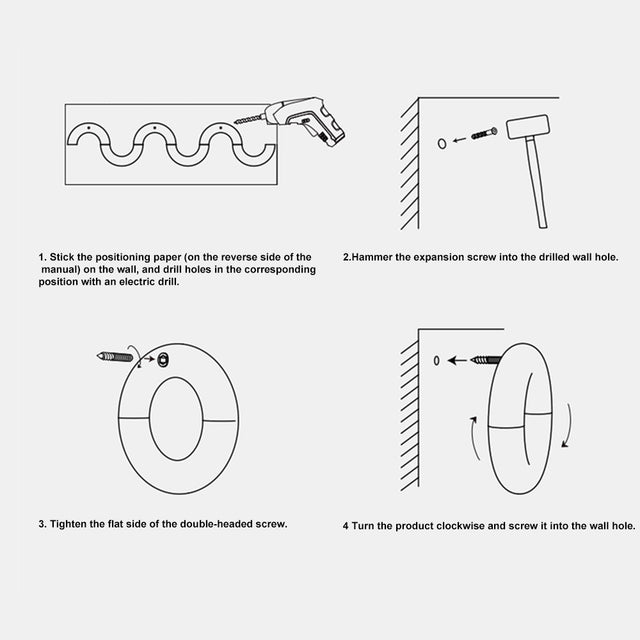 1. Stick the positioning paper (on the reverse side of the manual) on the wall, and drill holes in the corresponding position with an electric drill.

2.Hammer the expansion screw into the drilled wall hole.

3. Tighten the flat side of the double-headed screw.

4 Turn the product clockwise and screw it into the wall hole.