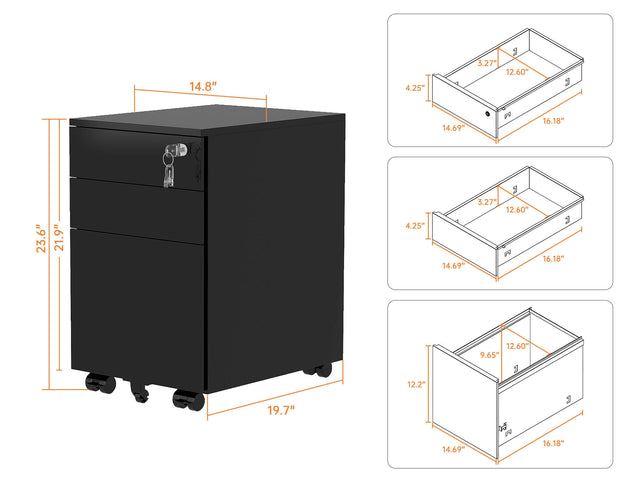 14.8"

23.6"
21.9"

19.7"

3.27"
12.60"
4.25"
14.69"
16.18"

3.27"
12.60"
4.25"
14.69"
16.18"

9.65"
12.60"
12.2"
14.69"
16.18"