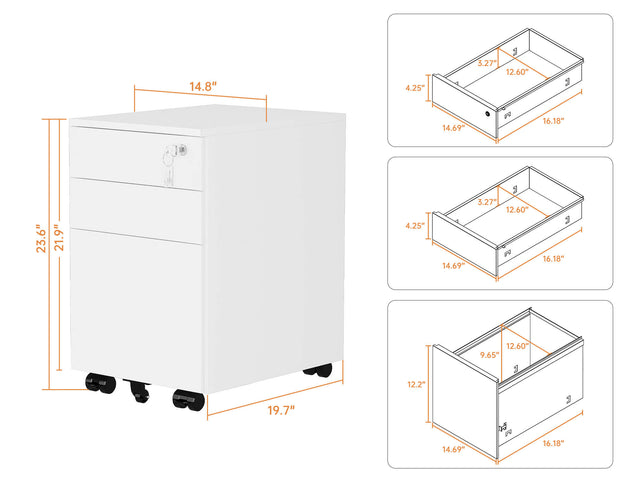 14.8"

23.6"

21.9"

19.7"

3.27"

12.60"

4.25"

14.69"

16.18"

3.27"

12.60"

4.25"

14.69"

16.18"

9.65"

12.60"

12.2"

14.69"

16.18"