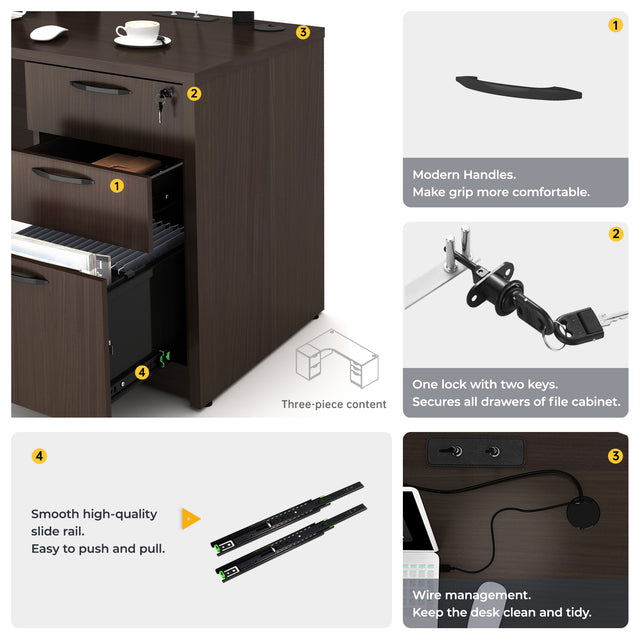 3

2

1

4

Three-piece content

1

Modern Handles.
Make grip more comfortable.

2

One lock with two keys.
Secures all drawers of file cabinet.

4

Smooth high-quality slide rail.
Easy to push and pull.

3

Wire management.
Keep the desk clean and tidy.